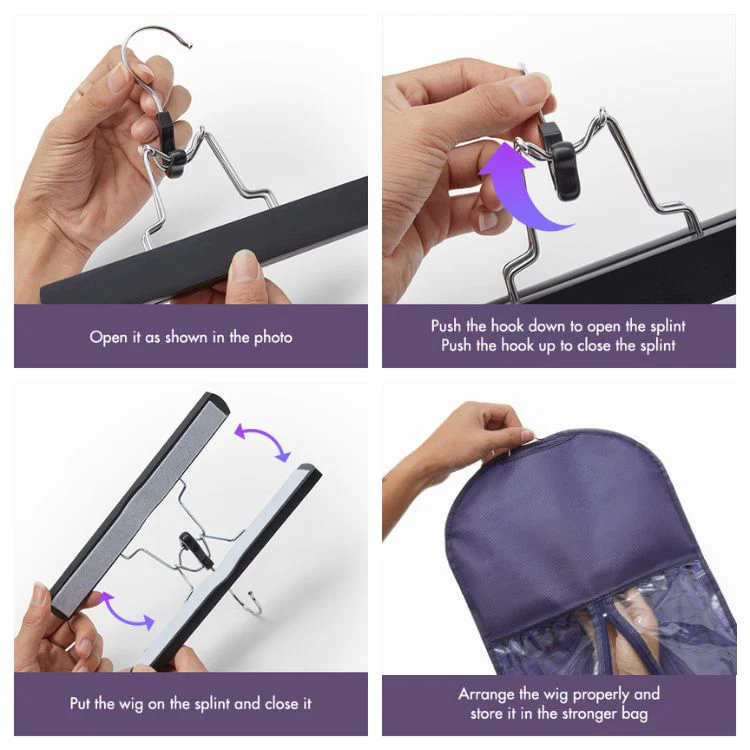 Open it as shown in the photo

Push the hook down to open the splint
Push the hook up to close the splint

Put the wig on the splint and close it

Arrange the wig properly and
store it in the stronger bag